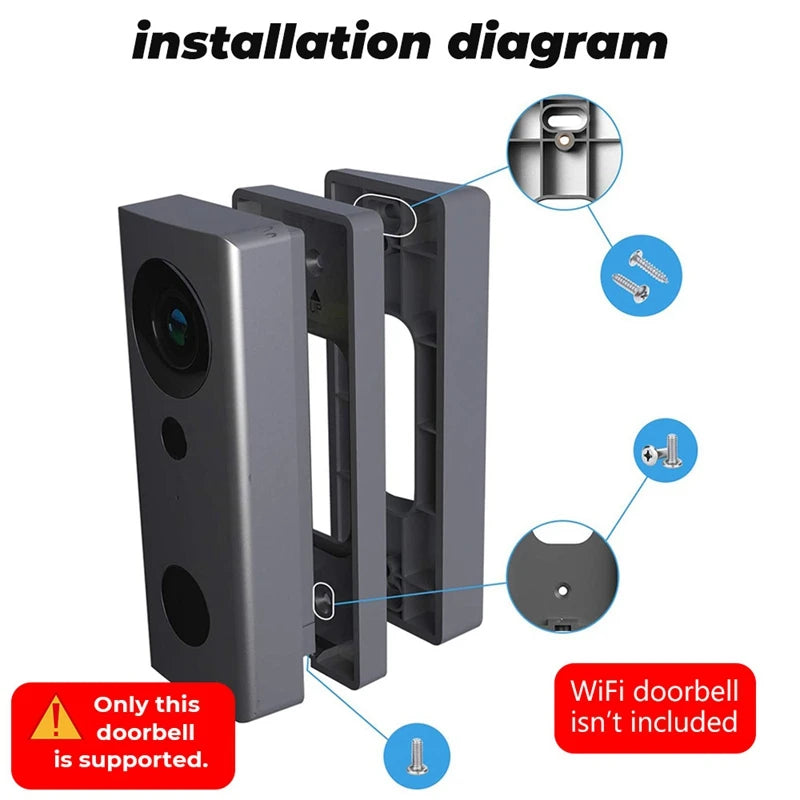 installation diagram

UP

Only this doorbell is supported.

WiFi doorbell isn't included