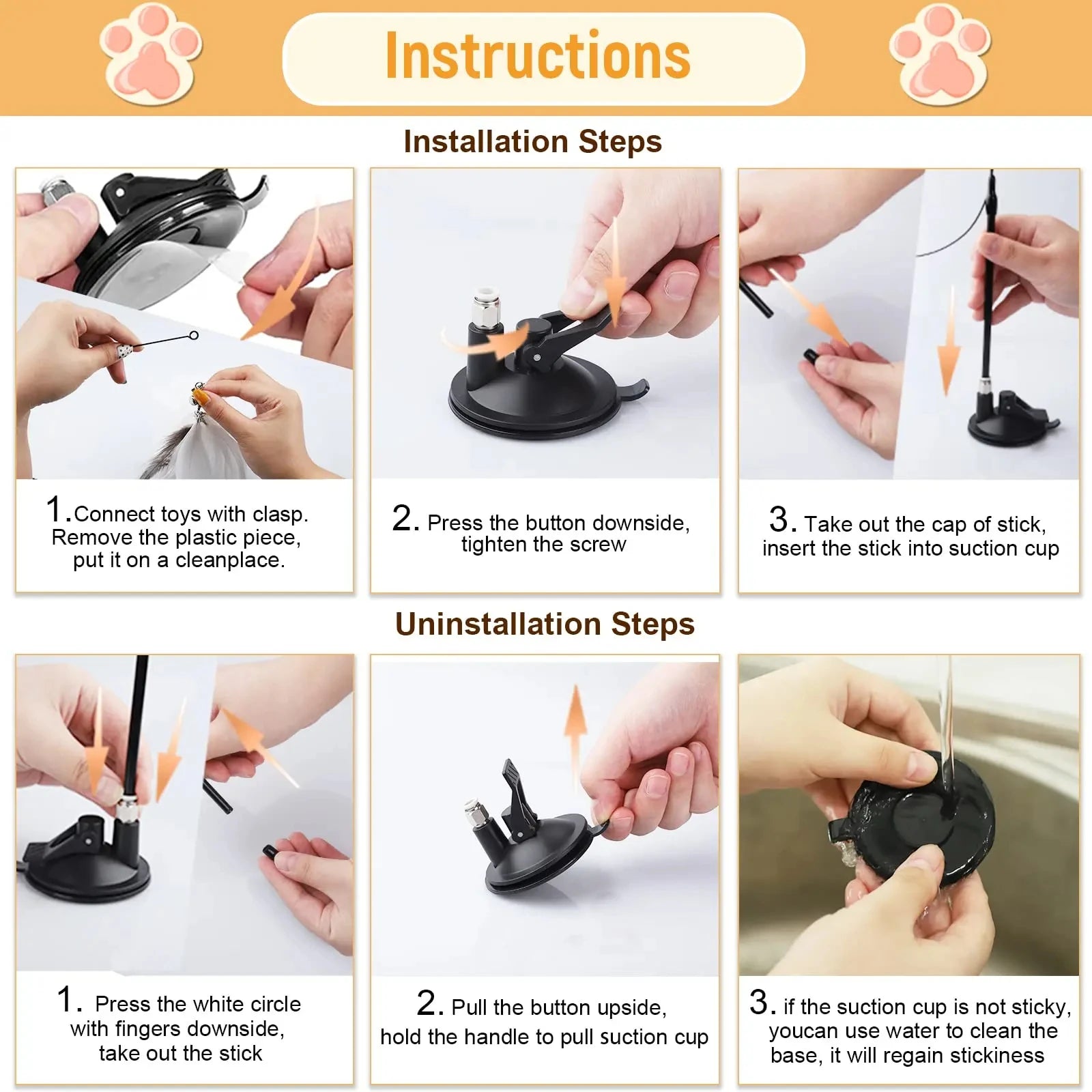 Instructions

Installation Steps

1.Connect toys with clasp. Remove the plastic piece, put it on a cleanplace.

2. Press the button downside, tighten the screw

3. Take out the cap of stick, insert the stick into suction cup

Uninstallation Steps

1. Press the white circle with fingers downside, take out the stick

2. Pull the button upside, hold the handle to pull suction cup

3. if the suction cup is not sticky, youcan use water to clean the base, it will regain stickiness