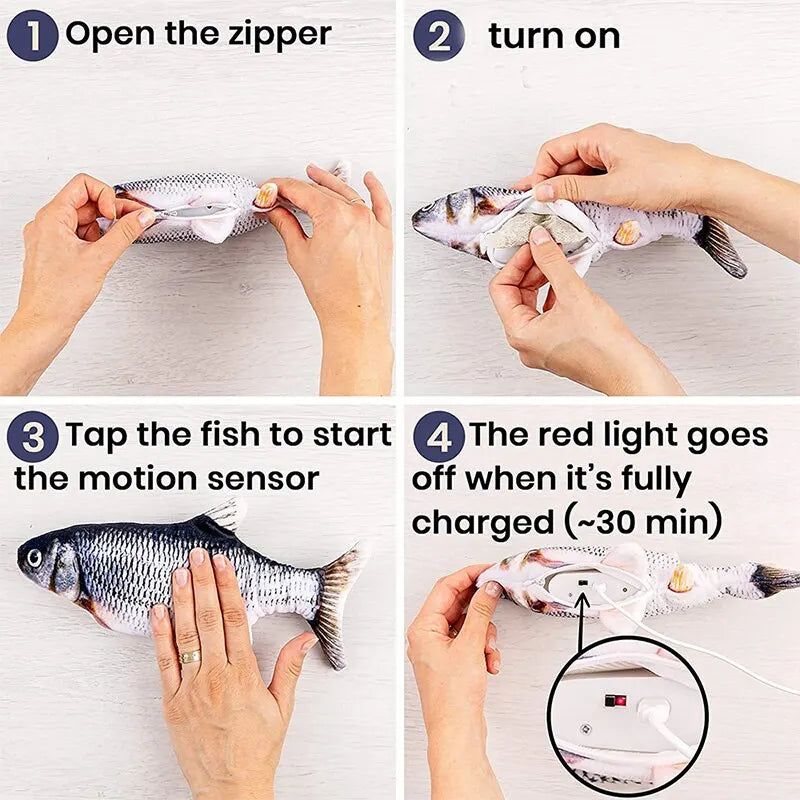 1 Open the zipper

2 turn on

3 Tap the fish to start the motion sensor

4 The red light goes off when it's fully charged (~30 min)