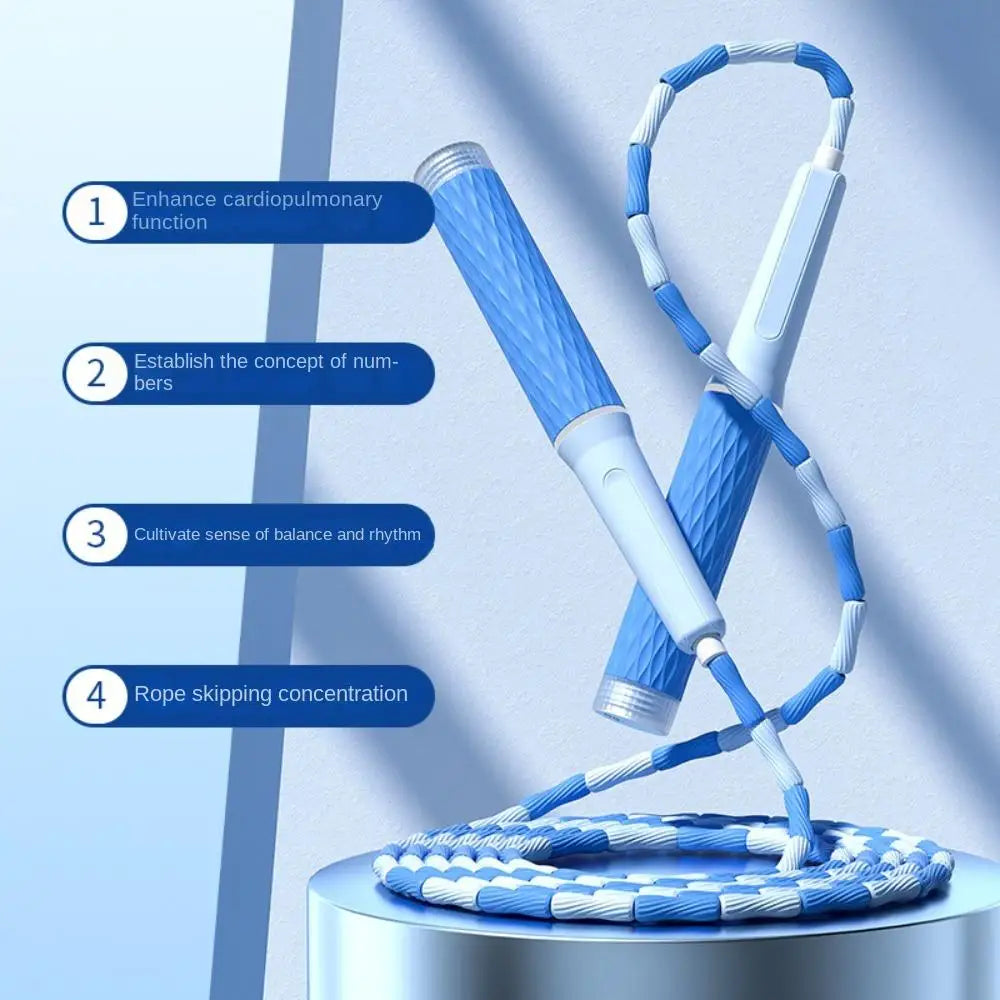 1 Enhance cardiopulmonary function

2 Establish the concept of numbers

3 Cultivate sense of balance and rhythm

4 Rope skipping concentration